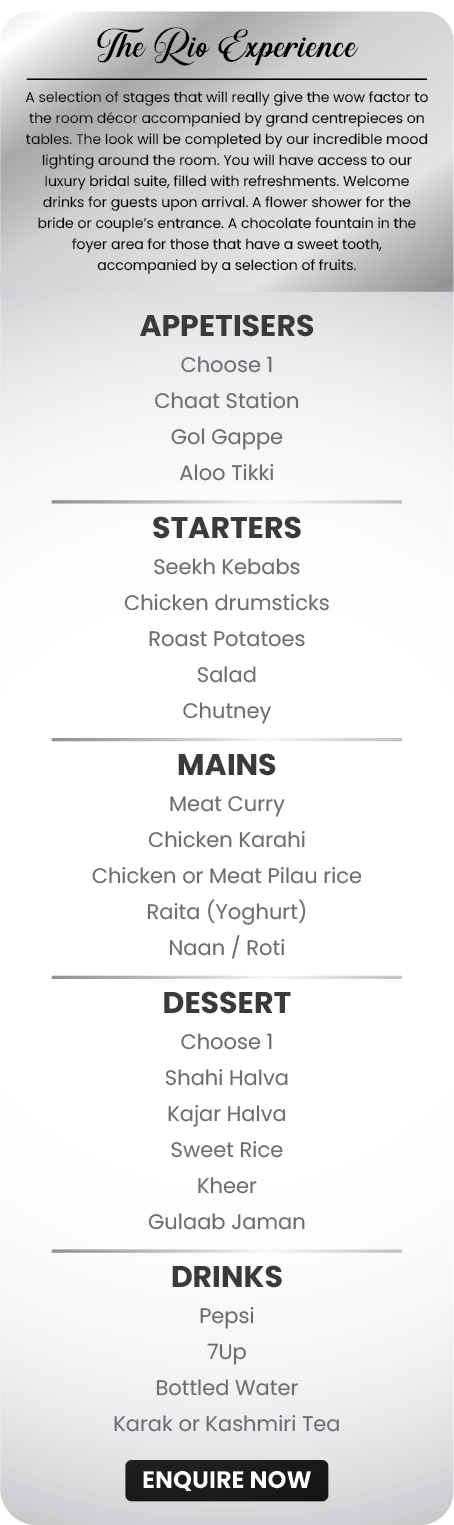 The Rio Experience

A selection of stages that will really give the wow factor to the room décor accompanied by grand centrepieces on tables. The look will be completed by our incredible mood lighting around the room. You will have access to our luxury bridal suite, filled with refreshments. Welcome drinks for guests upon arrival. A flower shower for the bride or couple's entrance. A chocolate fountain in the foyer area for those that have a sweet tooth, accompanied by a selection of fruits.

APPETISERS
Choose 1
Chaat Station
Gol Gappe
Aloo Tikki

STARTERS
Seekh Kebabs
Chicken drumsticks
Roast Potatoes
Salad
Chutney

MAINS
Meat Curry
Chicken Karahi
Chicken or Meat Pilau rice
Raita (Yoghurt)
Naan / Roti

DESSERT
Choose 1
Shahi Halva
Kajar Halva
Sweet Rice
Kheer
Gulaab Jaman

DRINKS
Pepsi
7Up
Bottled Water
Karak or Kashmiri Tea

ENQUIRE NOW